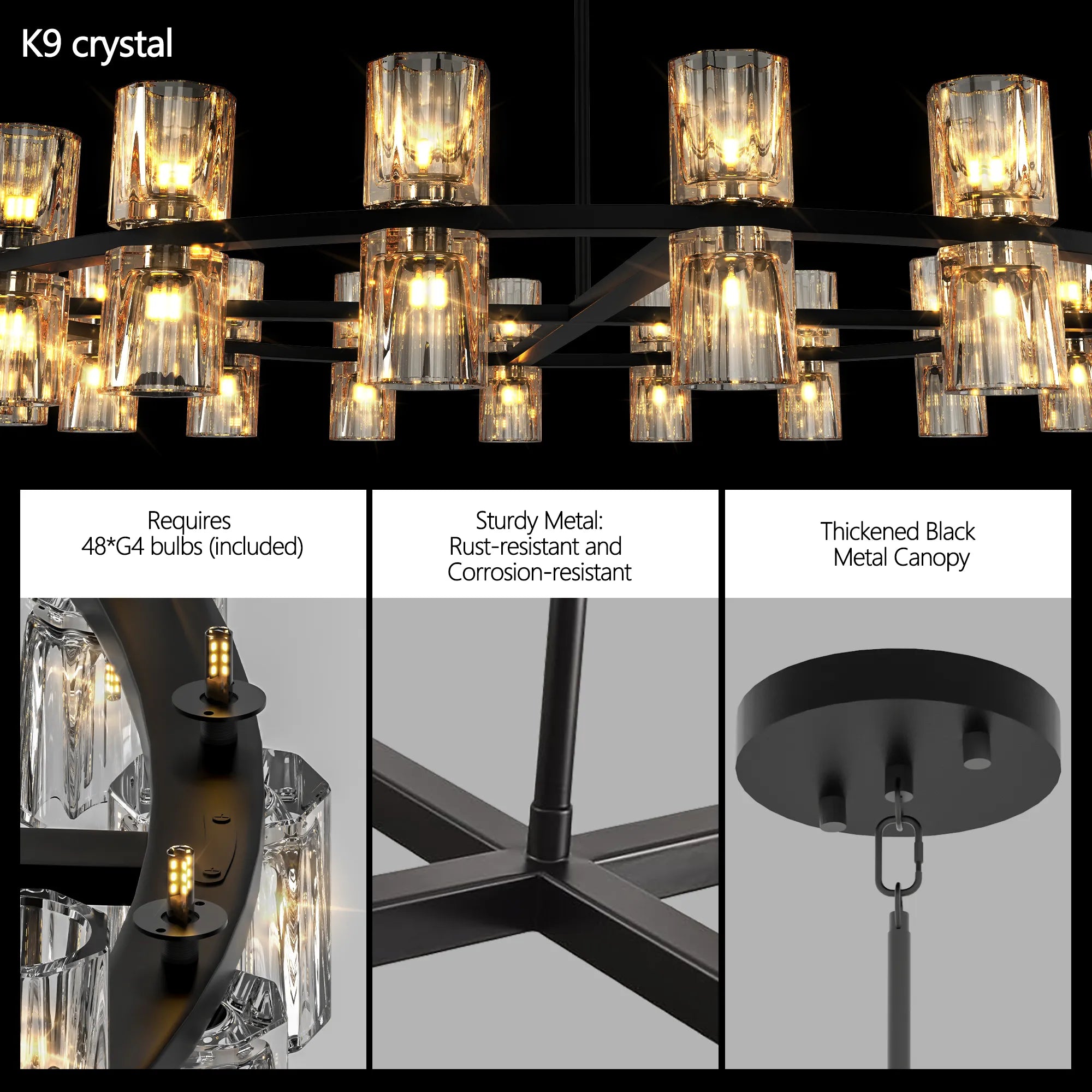 K9 crystal

Requires
48*G4 bulbs (included)

Sturdy Metal:
Rust-resistant and
Corrosion-resistant

Thickened Black
Metal Canopy