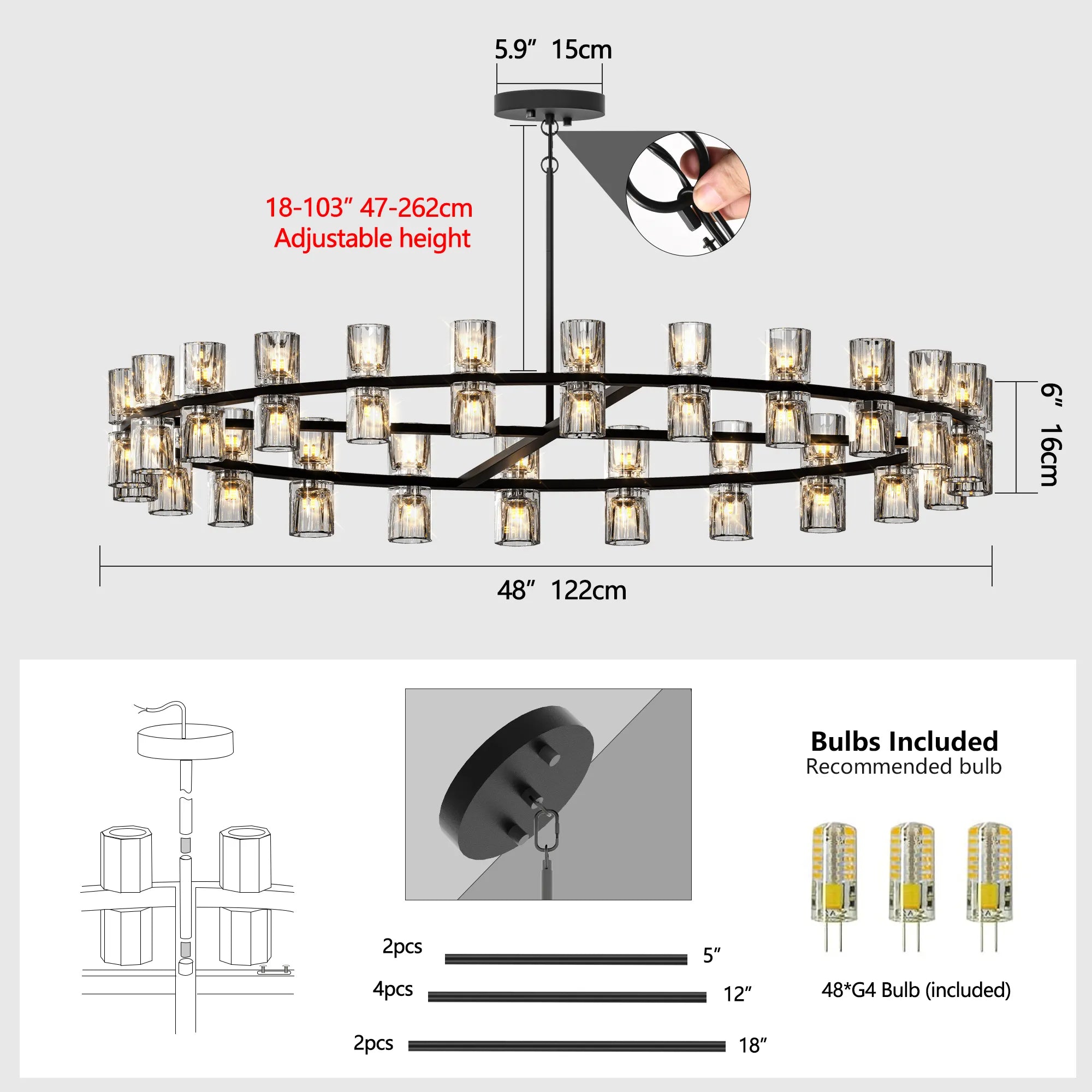 5.9″ 15cm

18-103″ 47-262cm
Adjustable height

6″ 16cm

48″ 122cm

2pcs 5″

4pcs 12″

2pcs 18″

Bulbs Included
Recommended bulb

48*G4 Bulb (included)