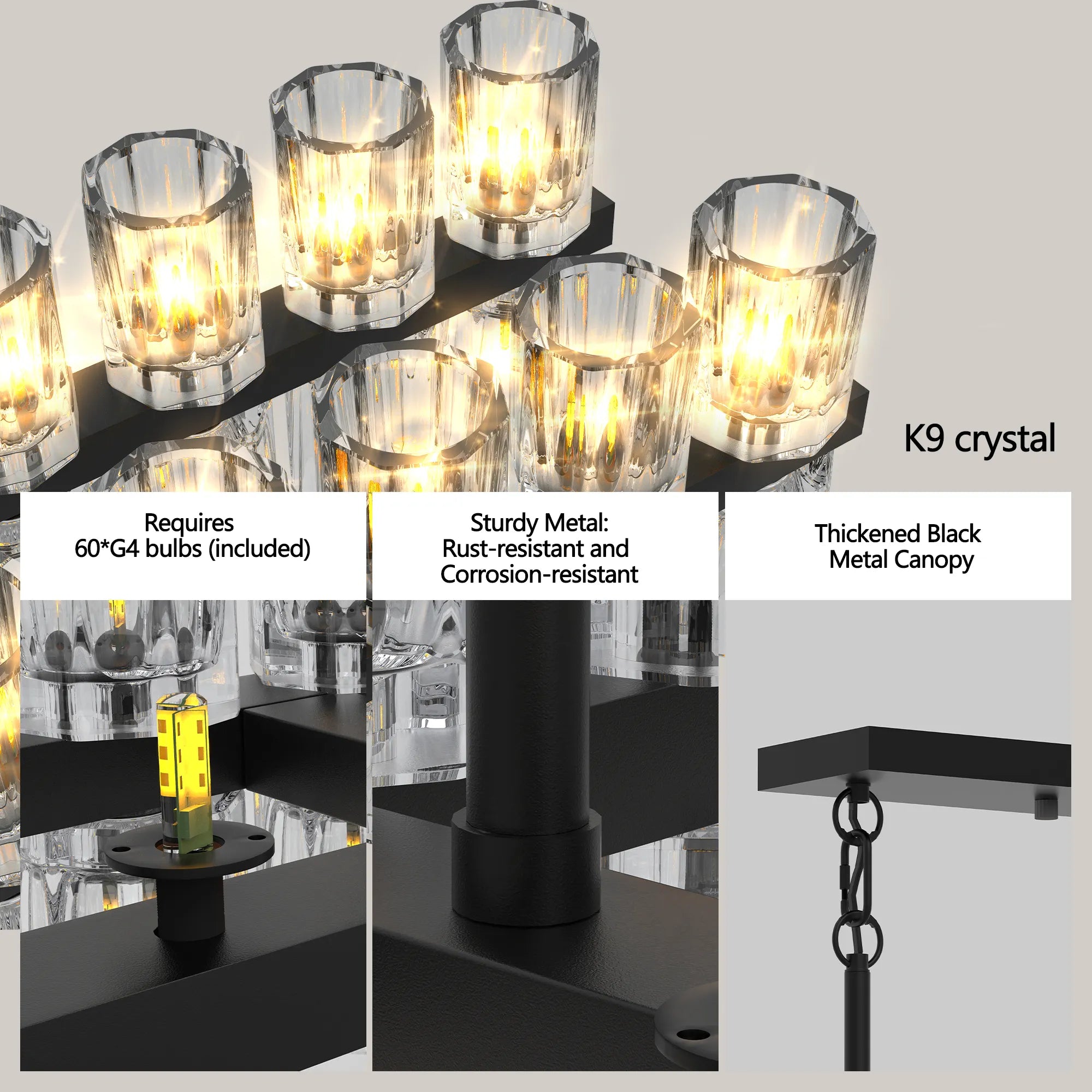 K9 crystal

Requires
60*G4 bulbs (included)

Sturdy Metal:
Rust-resistant and
Corrosion-resistant

Thickened Black
Metal Canopy