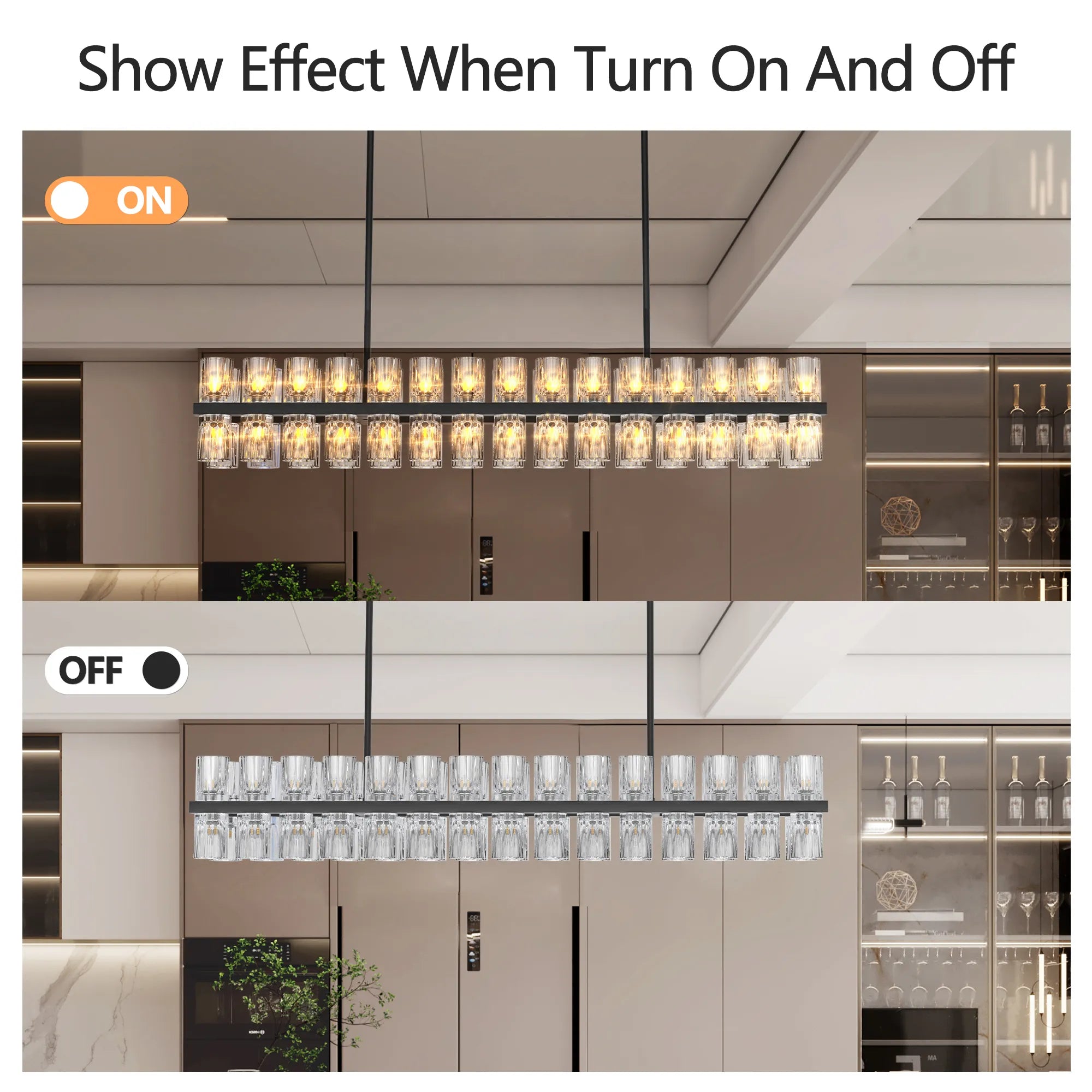 Show Effect When Turn On And Off

ON

OFF